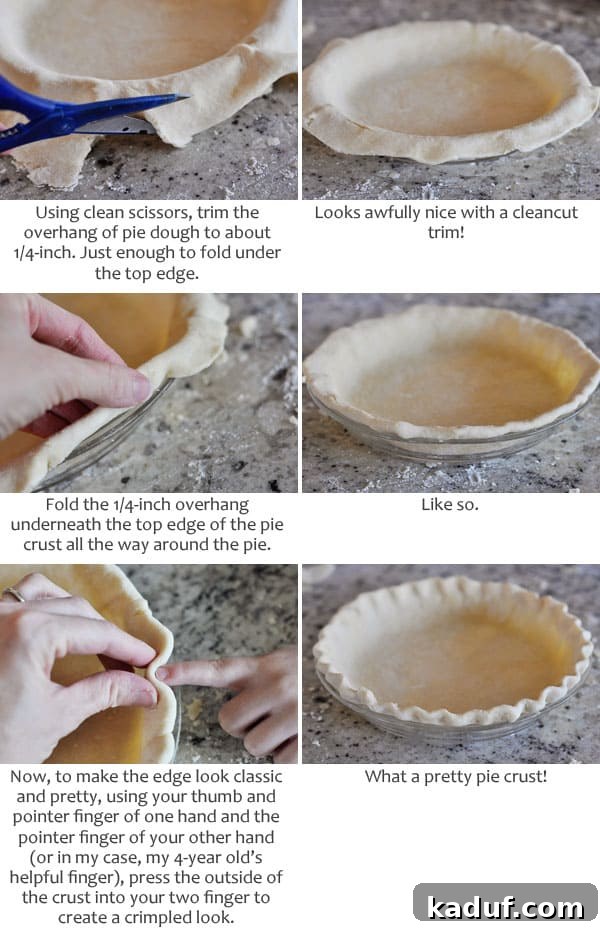 Using clean scissors, trim the overhang of pie dough to about 1/4-inch. Just enough to fold under the top edge.

Looks awfully nice with a cleancut trim!

Fold the 1/4-inch overhang underneath the top edge of the pie crust all the way around the pie.

Like so.

Now, to make the edge look classic and pretty, using your thumb and pointer finger of one hand and the pointer finger of your other hand (or in my case, my 4-year old's helpful finger), press the outside of the crust into your two finger to create a crimpled look.

What a pretty pie crust!

kaduf.com